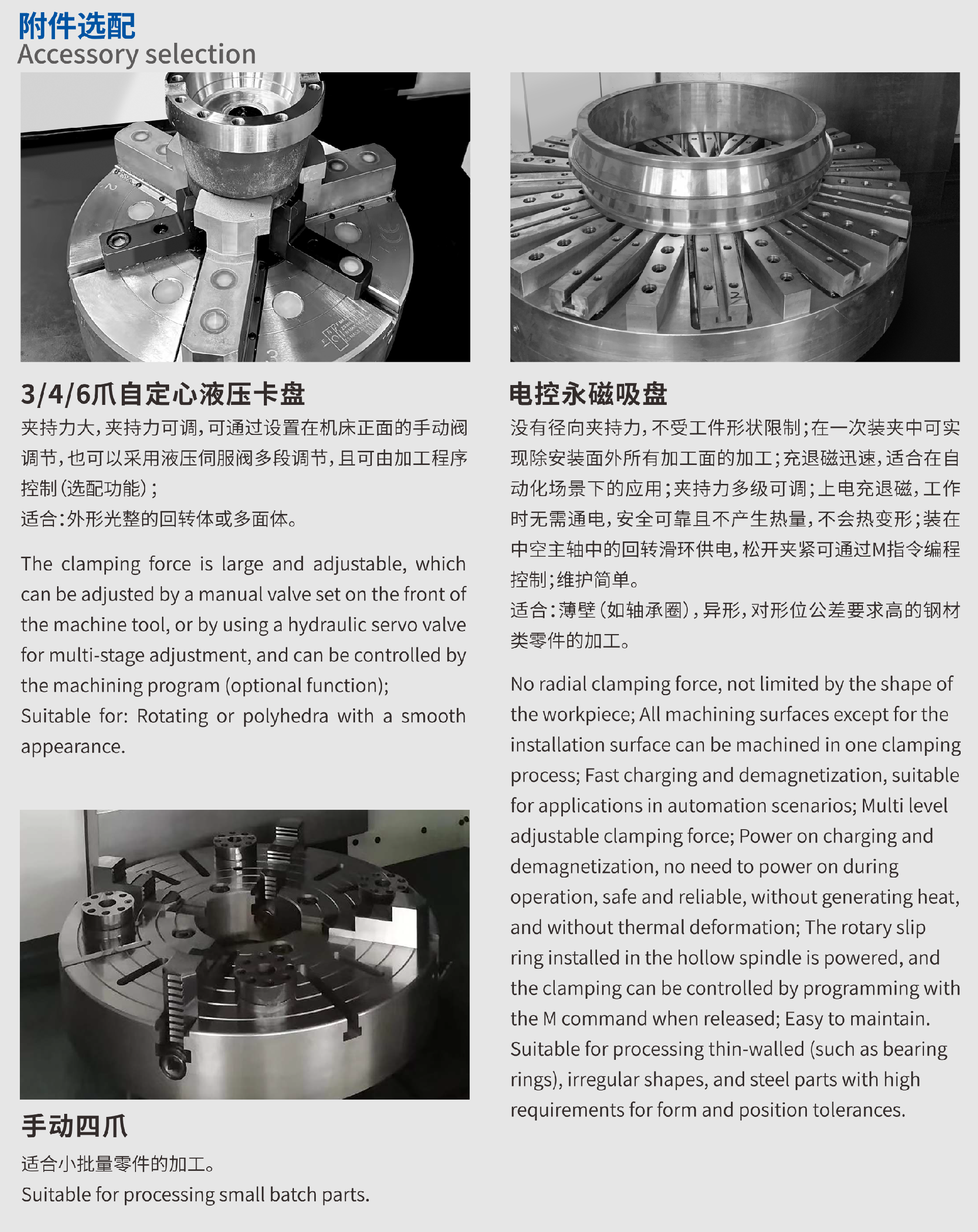 附件选配
Accessory selection

3/4/6爪自定心液压卡盘
夹持力大，夹持力可调，可通过设置在机床正面的手动阀调节，也可以采用液压伺服阀多段调节，且可由加工程序控制（选配功能）；
适合：外形光整的回转体或多面体。

The clamping force is large and adjustable, which can be adjusted by a manual valve set on the front of the machine tool, or by using a hydraulic servo valve for multi-stage adjustment, and can be controlled by the machining program (optional function);
Suitable for: Rotating or polyhedra with a smooth appearance.

手动四爪
适合小批量零件的加工。
Suitable for processing small batch parts.

电控永磁吸盘
没有径向夹持力，不受工件形状限制；在一次装夹中可实现除安装面外所有加工面的加工；充退磁迅速，适合在自动化场景下的应用；夹持力多级可调；上电充退磁，工作时无需通电，安全可靠且不产生热量，不会热变形；装在中空主轴中的回转滑环供电，松开夹紧可通过M指令编程控制；维护简单。
适合：薄壁（如轴承圈），异形，对形位公差要求高的钢材类零件的加工。

No radial clamping force, not limited by the shape of the workpiece; All machining surfaces except for the installation surface can be machined in one clamping process; Fast charging and demagnetization, suitable for applications in automation scenarios; Multi level adjustable clamping force; Power on charging and demagnetization, no need to power on during operation, safe and reliable, without generating heat, and without thermal deformation; The rotary slip ring installed in the hollow spindle is powered, and the clamping can be controlled by programming with the M command when released; Easy to maintain.
Suitable for processing thin-walled (such as bearing rings), irregular shapes, and steel parts with high requirements for form and position tolerances.